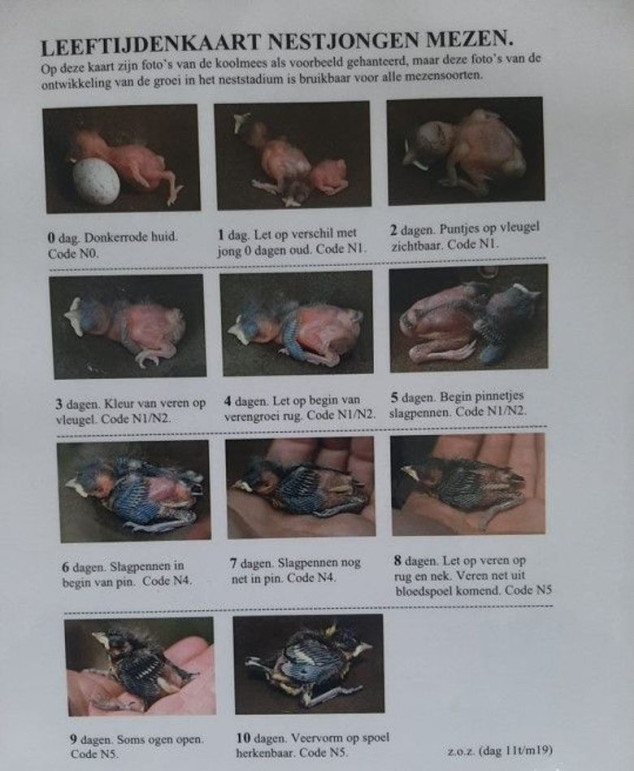 LEEFTIJDENKAART NESTJONGEN MEZEN.

Op deze kaart zijn foto's van de koolmees als voorbeeld gehanteerd, maar deze foto's van de ontwikkeling van de groei in het neststadium is bruikbaar voor alle mezensoorten.

0 dag. Donkerrode huid. Code N0.

1 dag. Let op verschil met jong 0 dagen oud. Code N1.

2 dagen. Puntjes op vleugel zichtbaar. Code N1.

3 dagen. Kleur van veren op vleugel. Code N1/N2.

4 dagen. Let op begin van verengroei rug. Code N1/N2.

5 dagen. Begin pinnetjes slagpennen. Code N1/N2.

6 dagen. Slagpennen in begin van pin. Code N4.

7 dagen. Slagpennen nog net in pin. Code N4.

8 dagen. Let op veren op rug en nek. Veren net uit bloedspoel komend. Code N5

9 dagen. Soms ogen open. Code N5.

10 dagen. Veervorm op spoel herkenbaar. Code N5.

z.o.z. (dag 11t/m19)