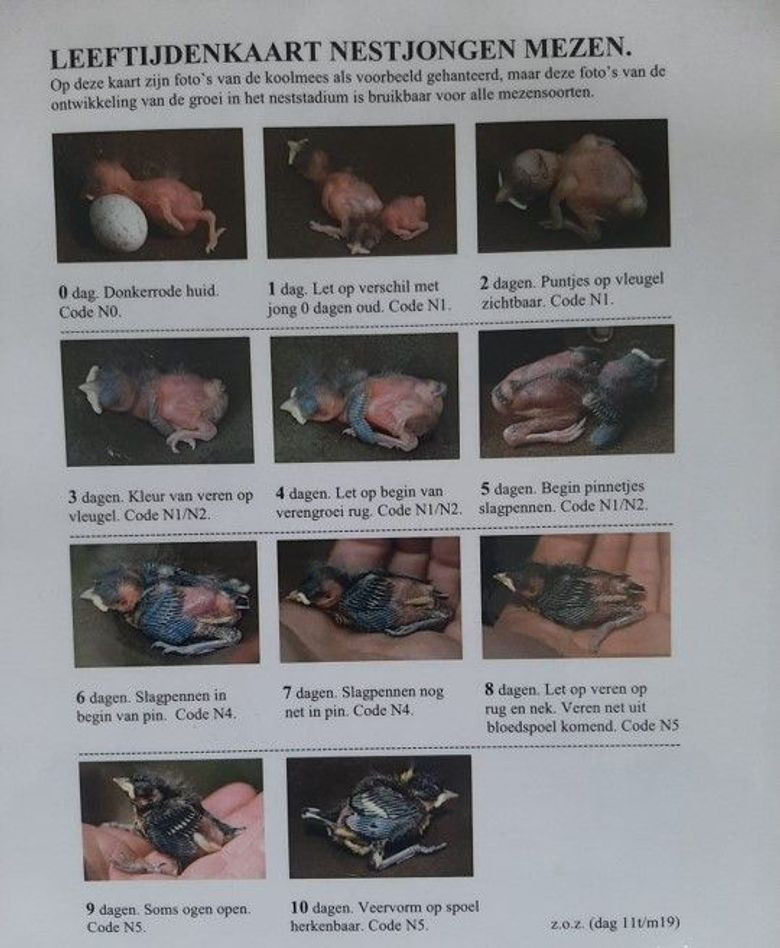 LEEFTIJDENKAART NESTJONGEN MEZEN.

Op deze kaart zijn foto's van de koolmees als voorbeeld gehanteerd, maar deze foto's van de ontwikkeling van de groei in het neststadium is bruikbaar voor alle mezensoorten.

0 dag. Donkerrode huid. Code N0.

1 dag. Let op verschil met jong 0 dagen oud. Code N1.

2 dagen. Puntjes op vleugel zichtbaar. Code N1.

3 dagen. Kleur van veren op vleugel. Code N1/N2.

4 dagen. Let op begin van verengroei rug. Code N1/N2.

5 dagen. Begin pinnetjes slagpennen. Code N1/N2.

6 dagen. Slagpennen in begin van pin. Code N4.

7 dagen. Slagpennen nog net in pin. Code N4.

8 dagen. Let op veren op rug en nek. Veren net uit bloedspoel komend. Code N5

9 dagen. Soms ogen open. Code N5.

10 dagen. Veervorm op spoel herkenbaar. Code N5.

z.o.z. (dag 11t/m19)